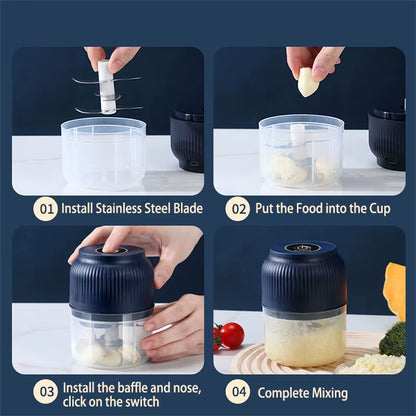 01 Install Stainless Steel Blade

02 Put the Food into the Cup

03 Install the baffle and nose, click on the switch

04 Complete Mixing